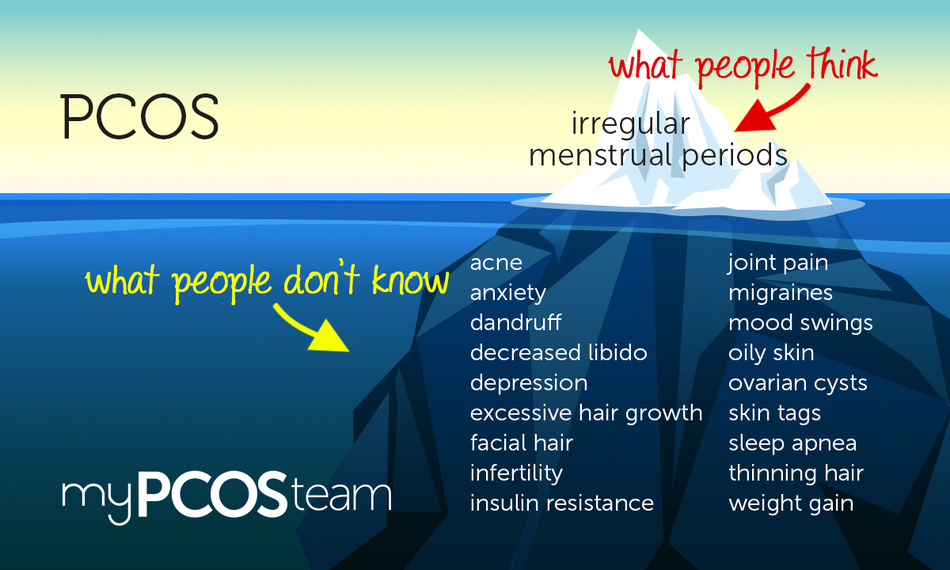 PCOS

what people think

irregular menstrual periods

what people don't know

acne
anxiety
dandruff
decreased libido
depression
excessive hair growth
facial hair
infertility
insulin resistance

joint pain
migraines
mood swings
oily skin
ovarian cysts
skin tags
sleep apnea
thinning hair
weight gain

myPCOSteam